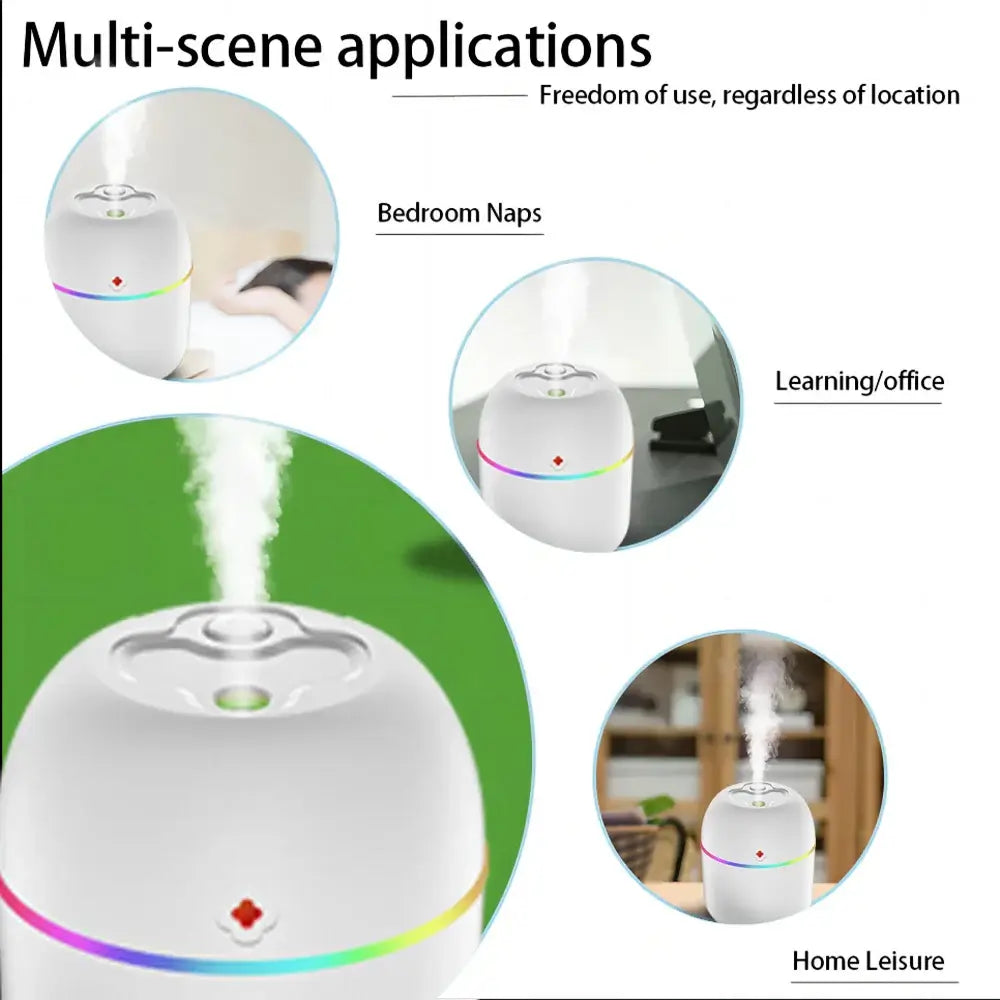 Multi-scene applications

Freedom of use, regardless of location

Bedroom Naps

Learning/office

Home Leisure