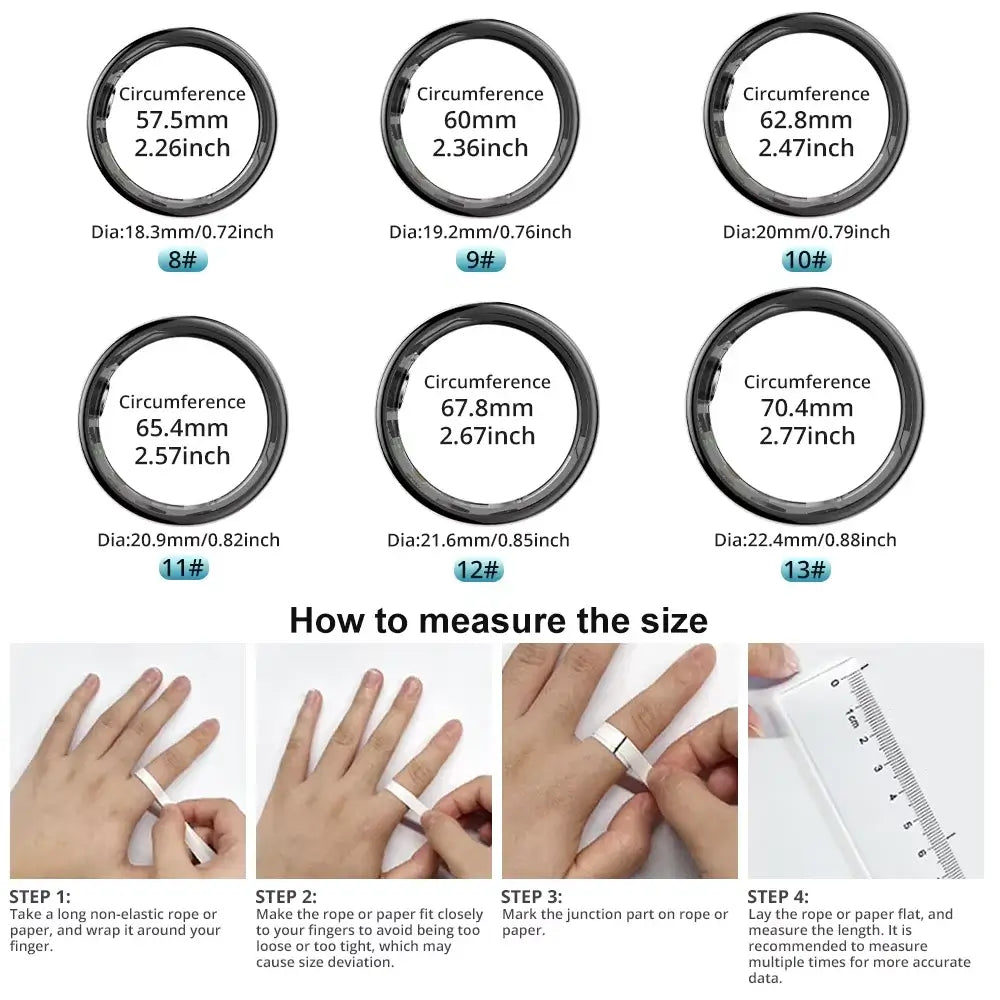 Circumference
57.5mm
2.26inch

Dia:18.3mm/0.72inch
8#

Circumference
60mm
2.36inch

Dia:19.2mm/0.76inch
9#

Circumference
62.8mm
2.47inch

Dia:20mm/0.79inch
10#

Circumference
65.4mm
2.57inch

Dia:20.9mm/0.82inch
11#

Circumference
67.8mm
2.67inch

Dia:21.6mm/0.85inch
12#

Circumference
70.4mm
2.77inch

Dia:22.4mm/0.88inch
13#

How to measure the size

0 1cm 2 3 4 5 6

STEP 1:
Take a long non-elastic rope or paper, and wrap it around your finger.

STEP 2:
Make the rope or paper fit closely to your fingers to avoid being too loose or too tight, which may cause size deviation.

STEP 3:
Mark the junction part on rope or paper.

STEP 4:
Lay the rope or paper flat, and measure the length. It is recommended to measure multiple times for more accurate data.