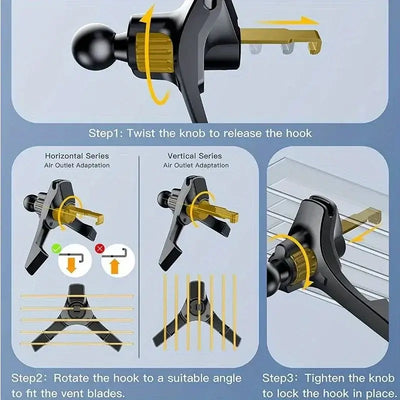 Step1: Twist the knob to release the hook

Horizontal Series
Air Outlet Adaptation

Vertical Series
Air Outlet Adaptation

Step2: Rotate the hook to a suitable angle to fit the vent blades.

Step3: Tighten the knob to lock the hook in place.