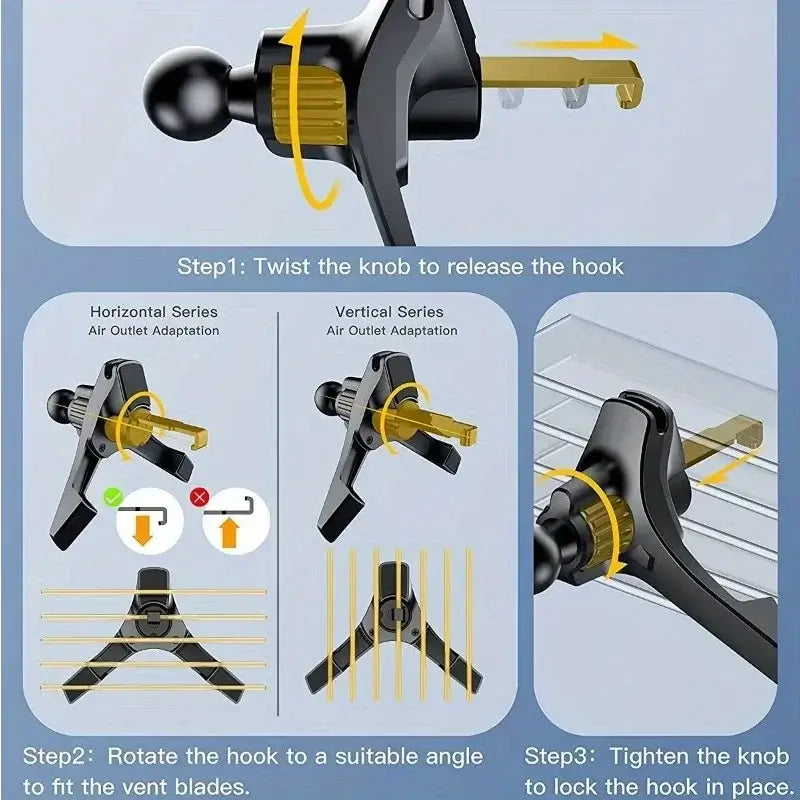 Step1: Twist the knob to release the hook

Horizontal Series
Air Outlet Adaptation

Vertical Series
Air Outlet Adaptation

Step2: Rotate the hook to a suitable angle to fit the vent blades.

Step3: Tighten the knob to lock the hook in place.