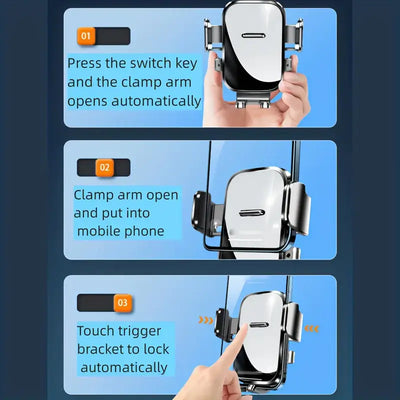 01

Press the switch key and the clamp arm opens automatically

02

Clamp arm open and put into mobile phone

03

Touch trigger bracket to lock automatically