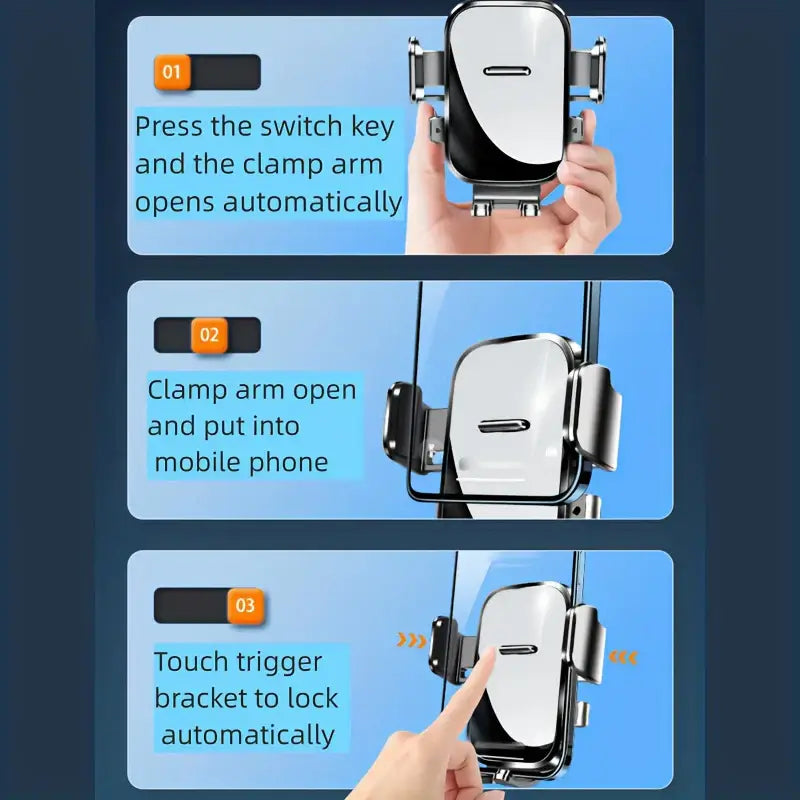 01

Press the switch key and the clamp arm opens automatically

02

Clamp arm open and put into mobile phone

03

Touch trigger bracket to lock automatically